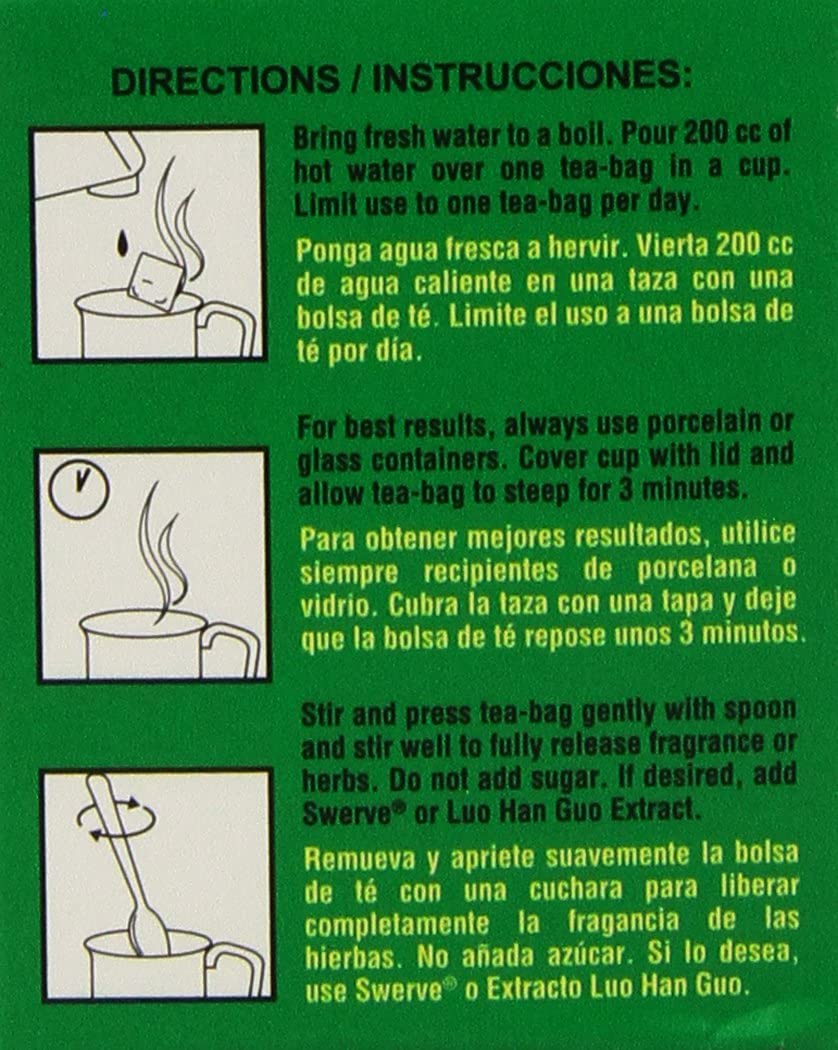 DIRECTIONS / INSTRUCCIONES:

Bring fresh water to a boil. Pour 200 cc of hot water over one tea-bag in a cup. Limit use to one tea-bag per day.

Ponga agua fresca a hervir. Vierta 200 cc de agua caliente en una taza con una bolsa de té. Limite el uso a una bolsa de té por día.

For best results, always use porcelain or glass containers. Cover cup with lid and allow tea-bag to steep for 3 minutes.

Para obtener mejores resultados, utilice siempre recipientes de porcelana o vidrio. Cubra la taza con una tapa y deje que la bolsa de té repose unos 3 minutos.

Stir and press tea-bag gently with spoon and stir well to fully release fragrance or herbs. Do not add sugar. If desired, add Swerve® or Luo Han Guo Extract.

Remueva y apriete suavemente la bolsa de té con una cuchara para liberar completamente la fragancia de las hierbas. No añada azúcar. Si lo desea, use Swerve® o Extracto Luo Han Guo.